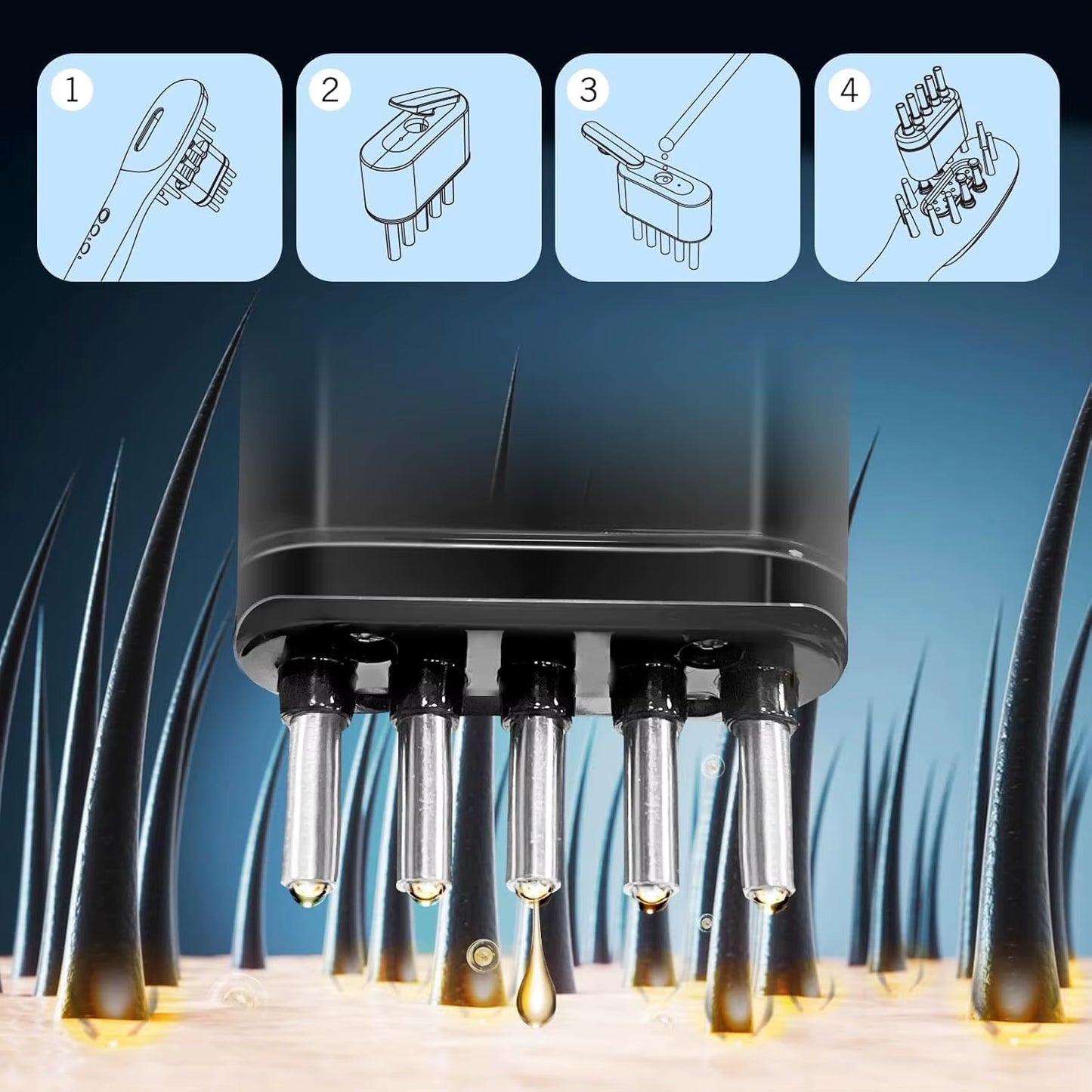 1

2

3

4